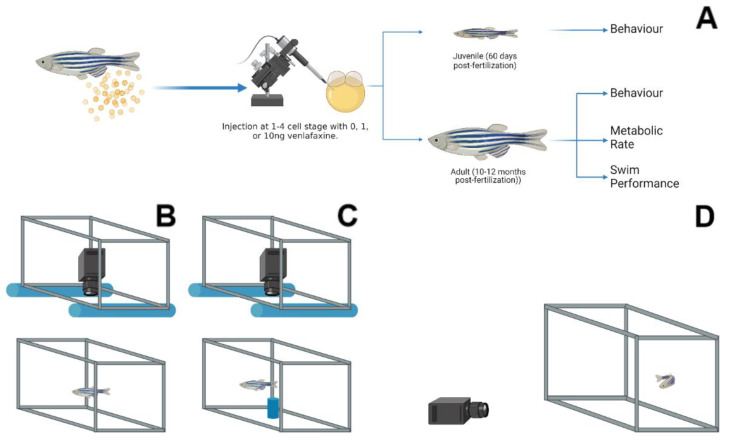 A

Injection at 1-4 cell stage with 0, 1, or 10ng venlafaxine.

Juvenile (60 days post-fertilization)

Behaviour

Adult (10-12 months post-fertilization))

Behaviour

Metabolic Rate

Swim Performance

B

C

D