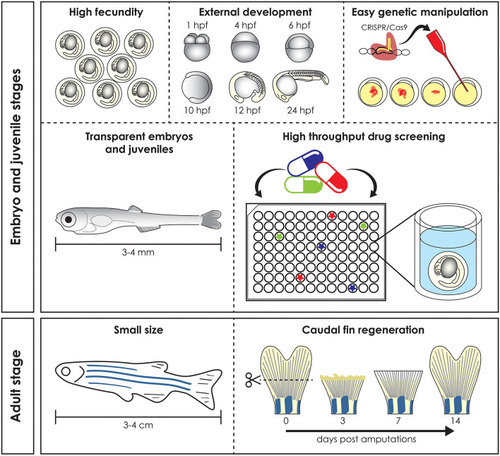 Embryo and juvenile stages

High fecundity

External development

1 hpf 4 hpf 6 hpf

10 hpf 12 hpf 24 hpf

Easy genetic manipulation

CRISPR/Cas9

Transparent embryos and juveniles

3-4 mm

High throughput drug screening

Adult stage

Small size

3-4 cm

Caudal fin regeneration

0 3 7 14

days post amputations